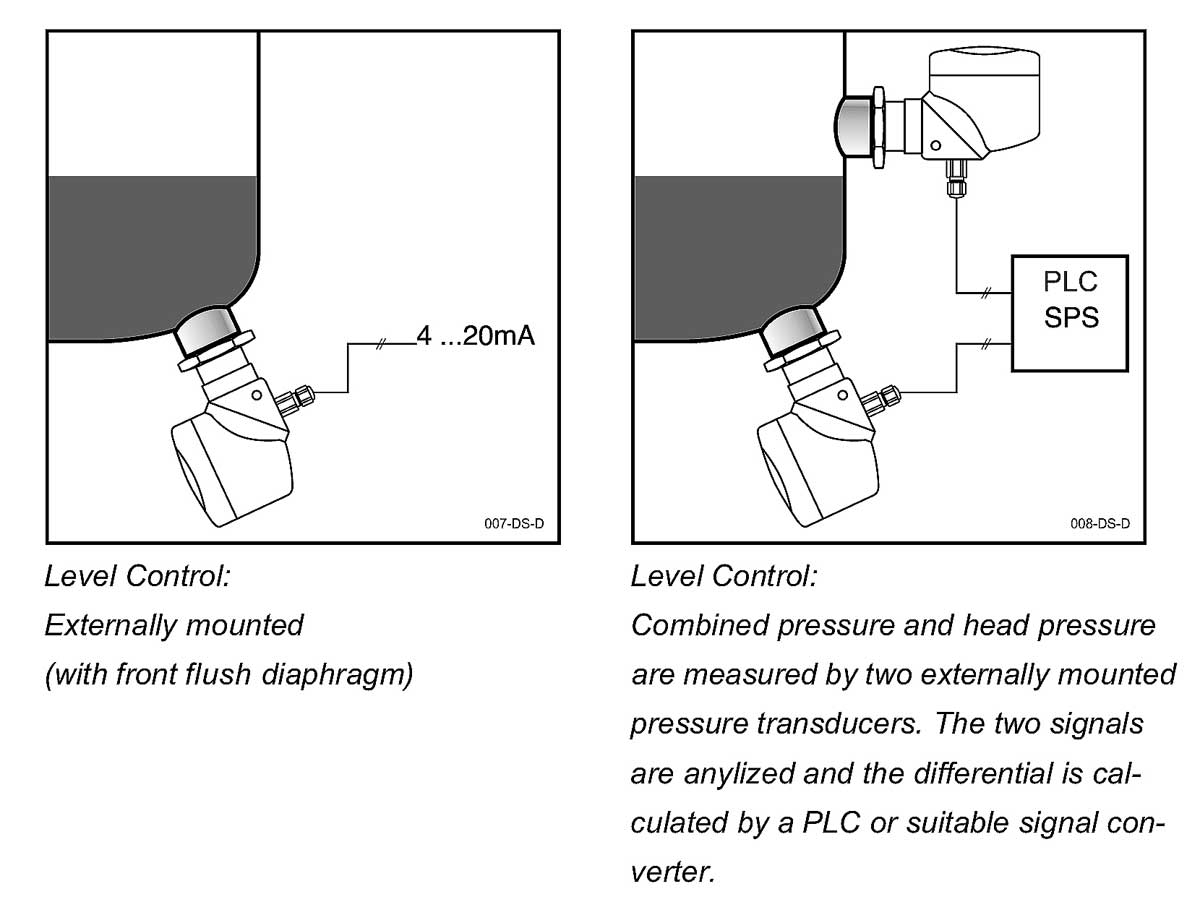 4 ...20mA

007-DS-D

Level Control:
Externally mounted
(with front flush diaphragm)

PLC
SPS

008-DS-D

Level Control:
Combined pressure and head pressure are measured by two externally mounted pressure transducers. The two signals are anylized and the differential is calculated by a PLC or suitable signal converter.